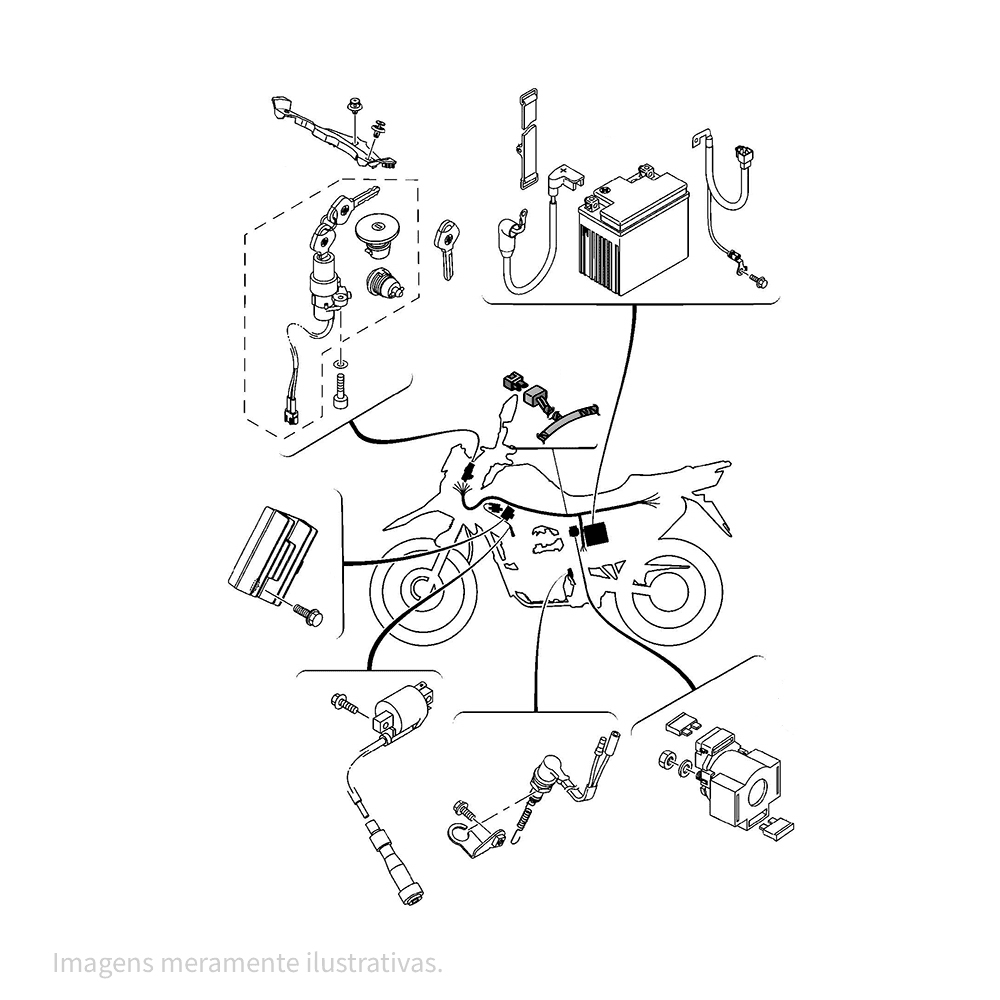 Imagens meramente ilustrativas.