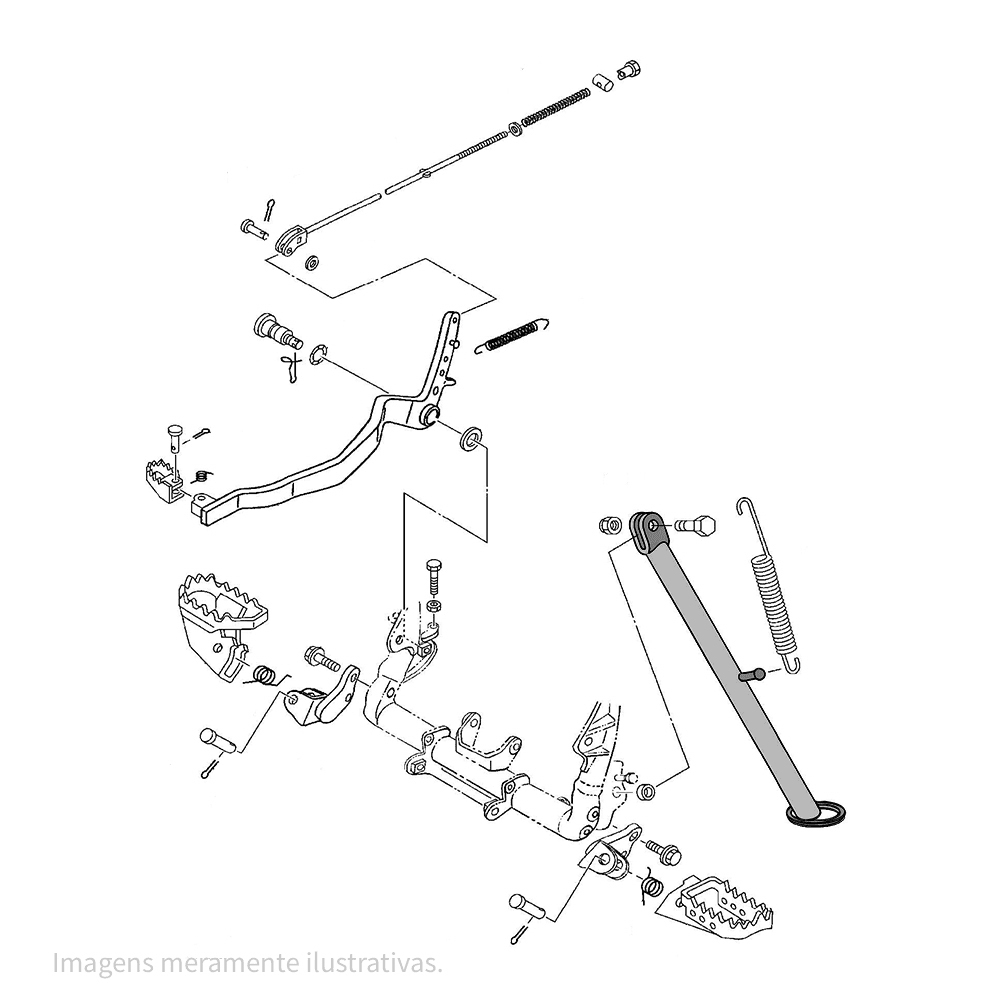 Imagens meramente ilustrativas.