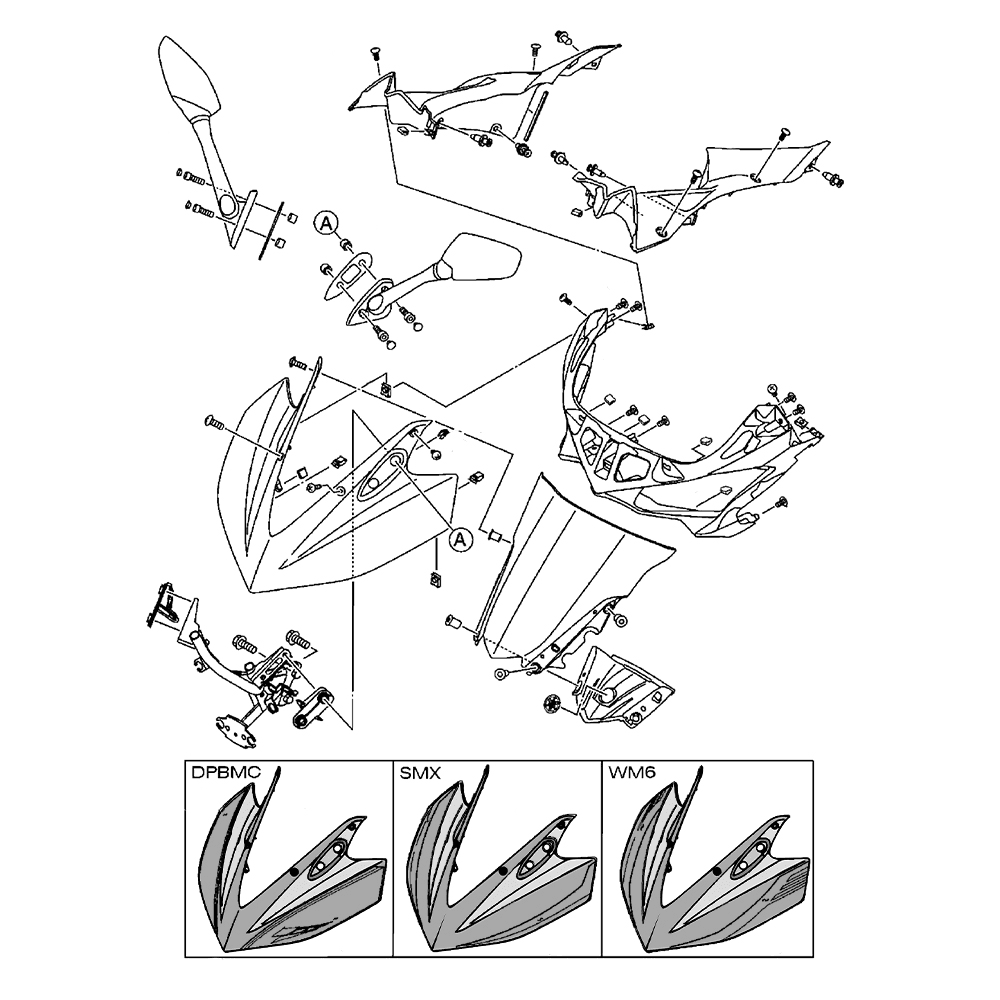 A

A

DPBMC

SMX

WM6