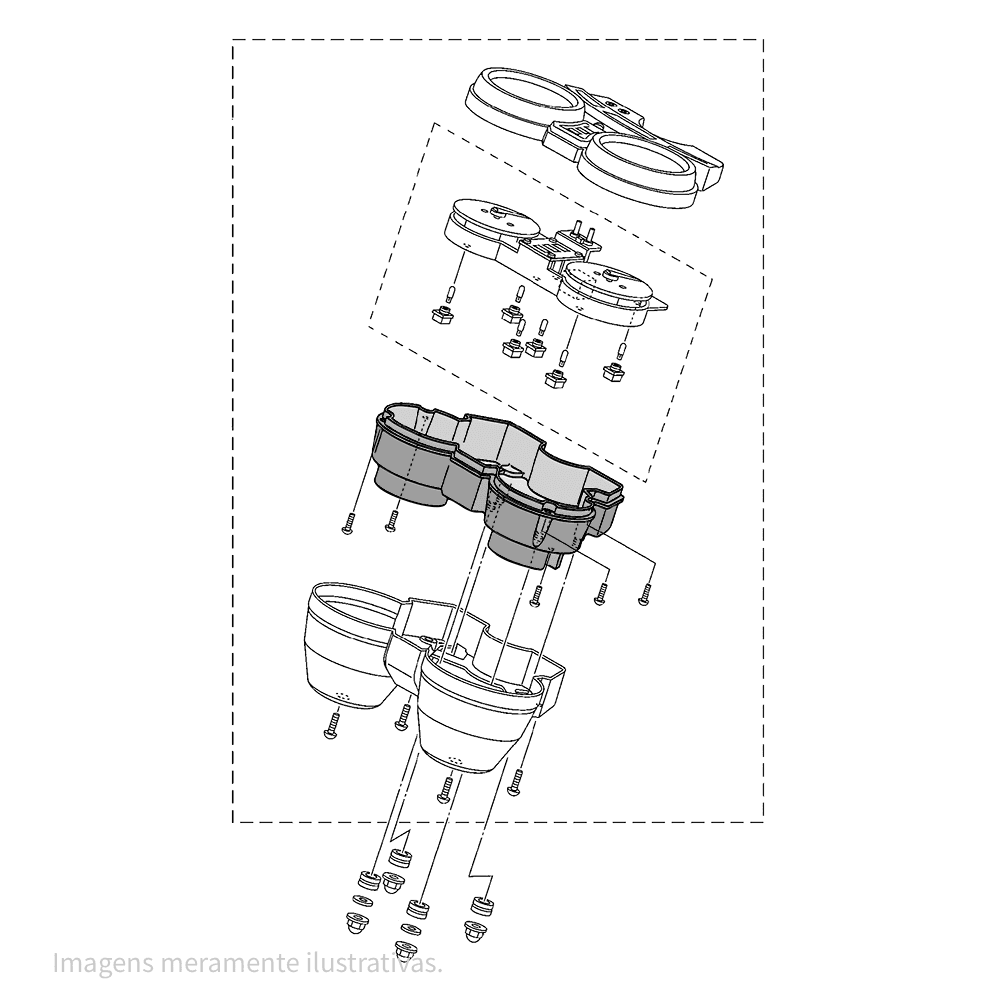 Imagens meramente ilustrativas.