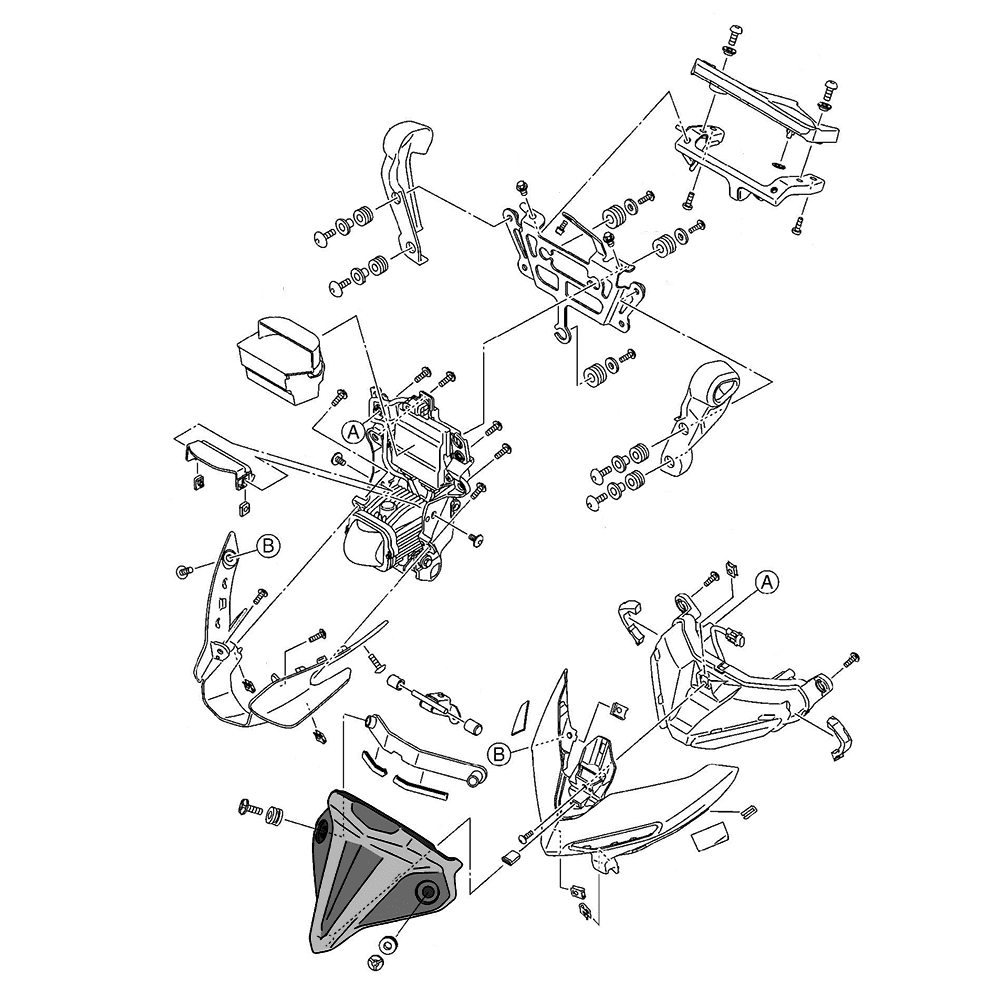 A
B
A
B