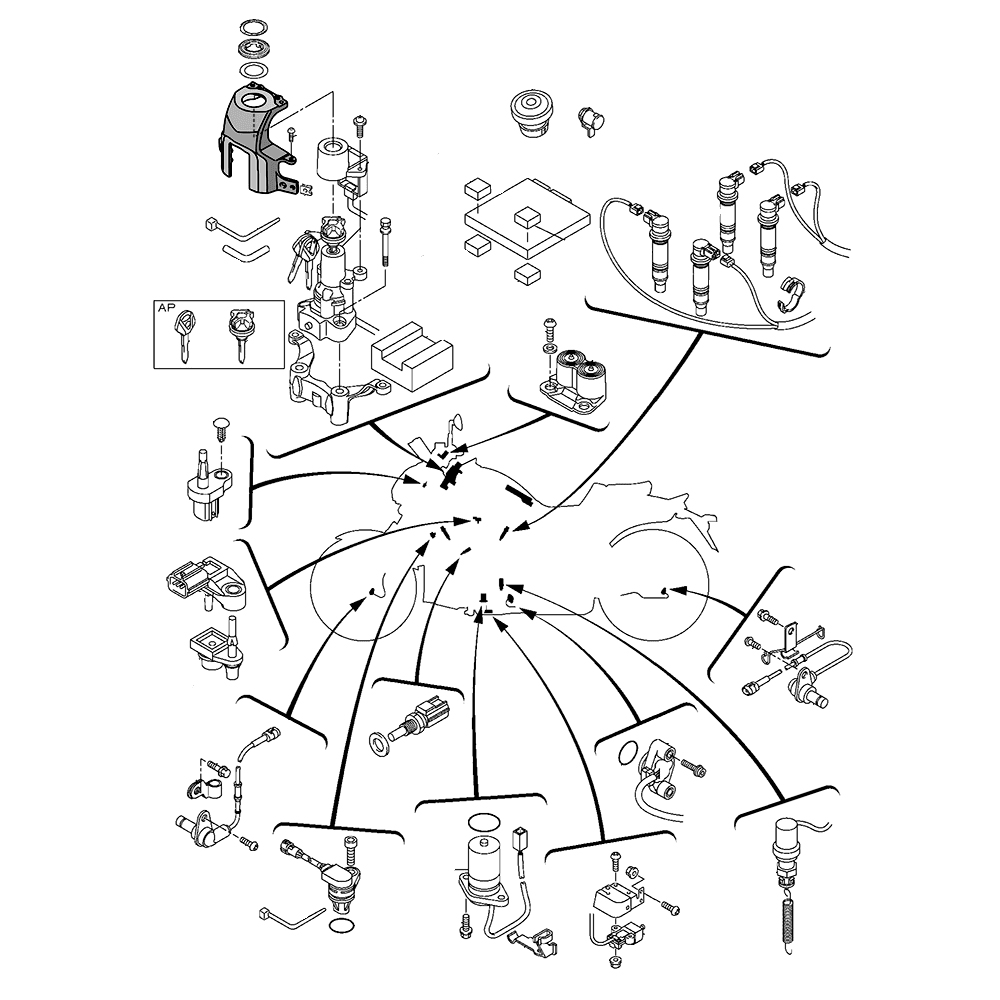 AP