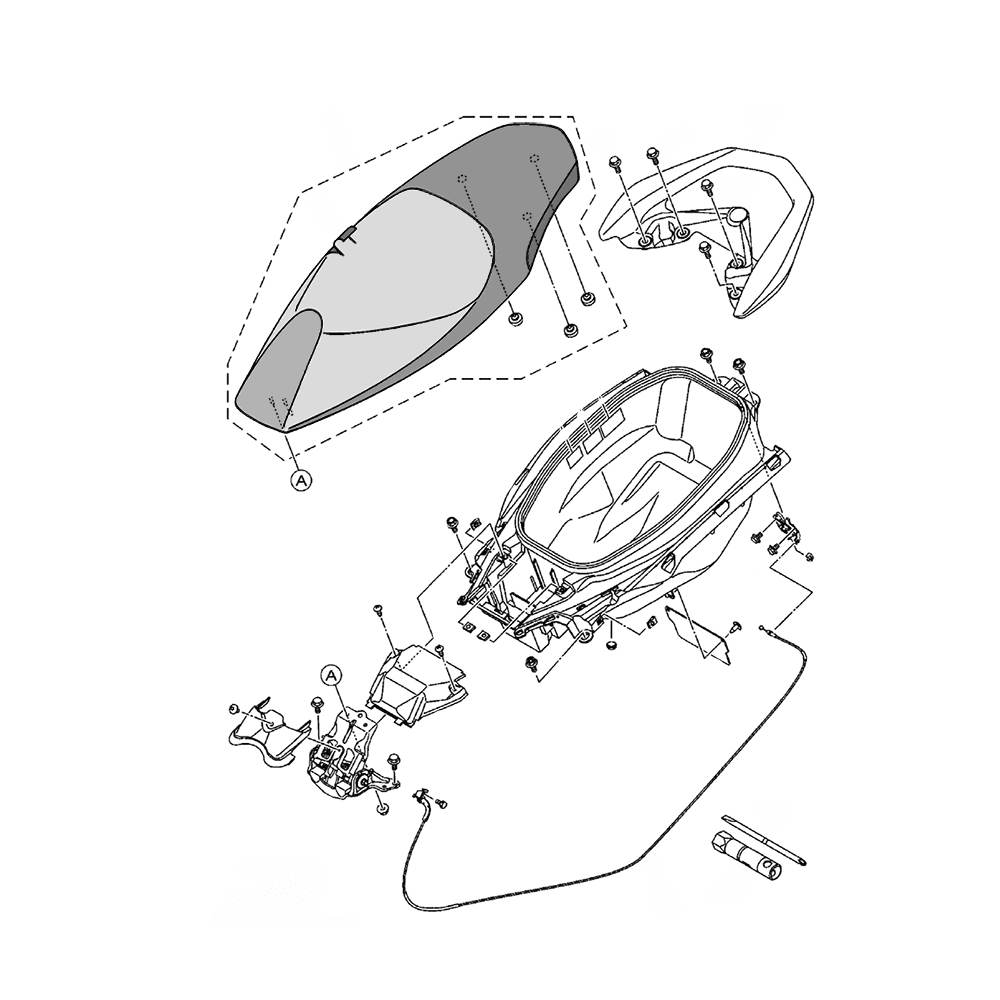 A

A