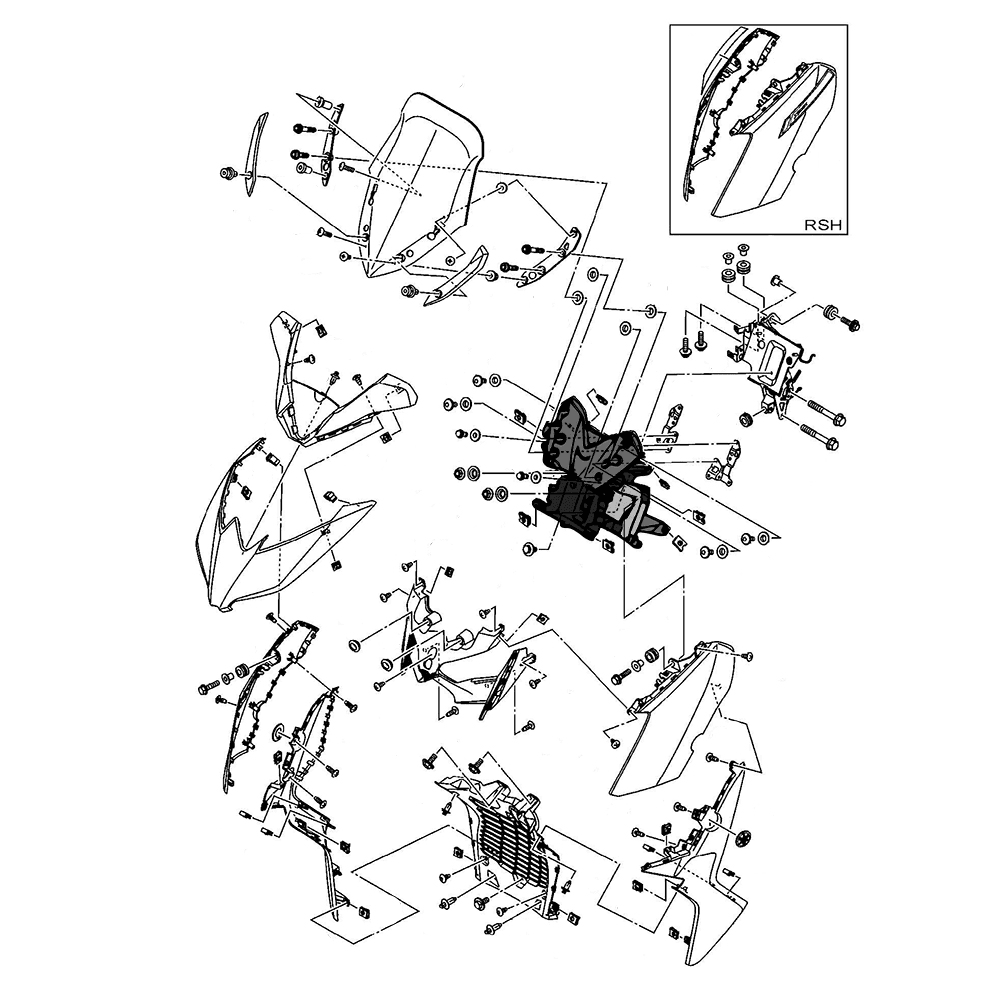 RSH