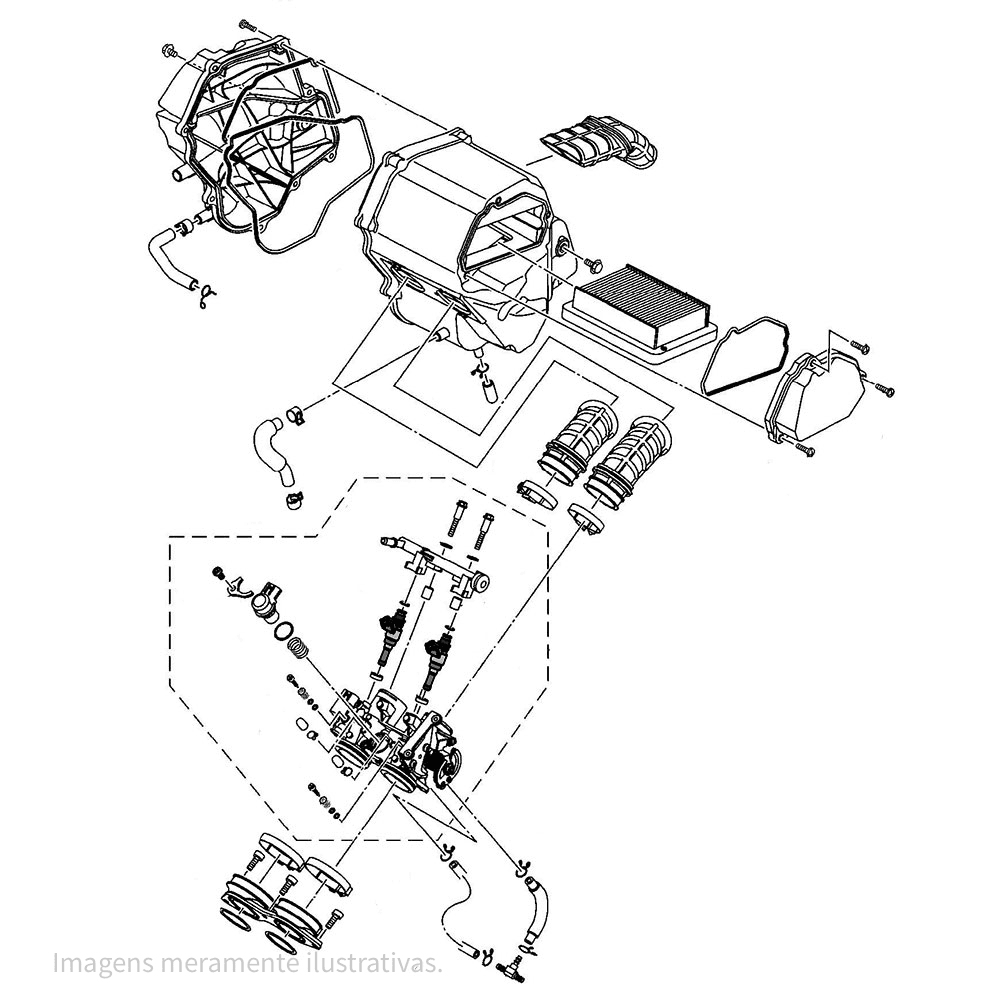 Imagens meramente ilustrativas.