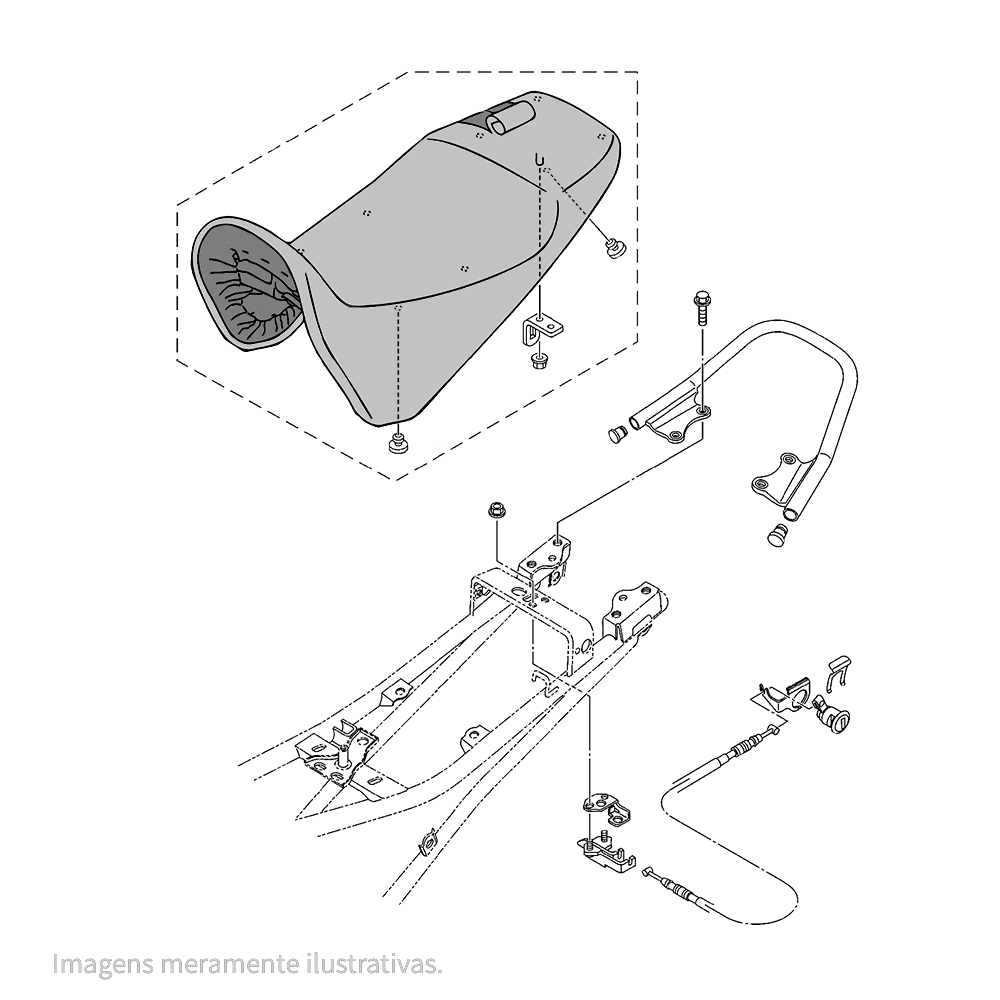 Imagens meramente ilustrativas.