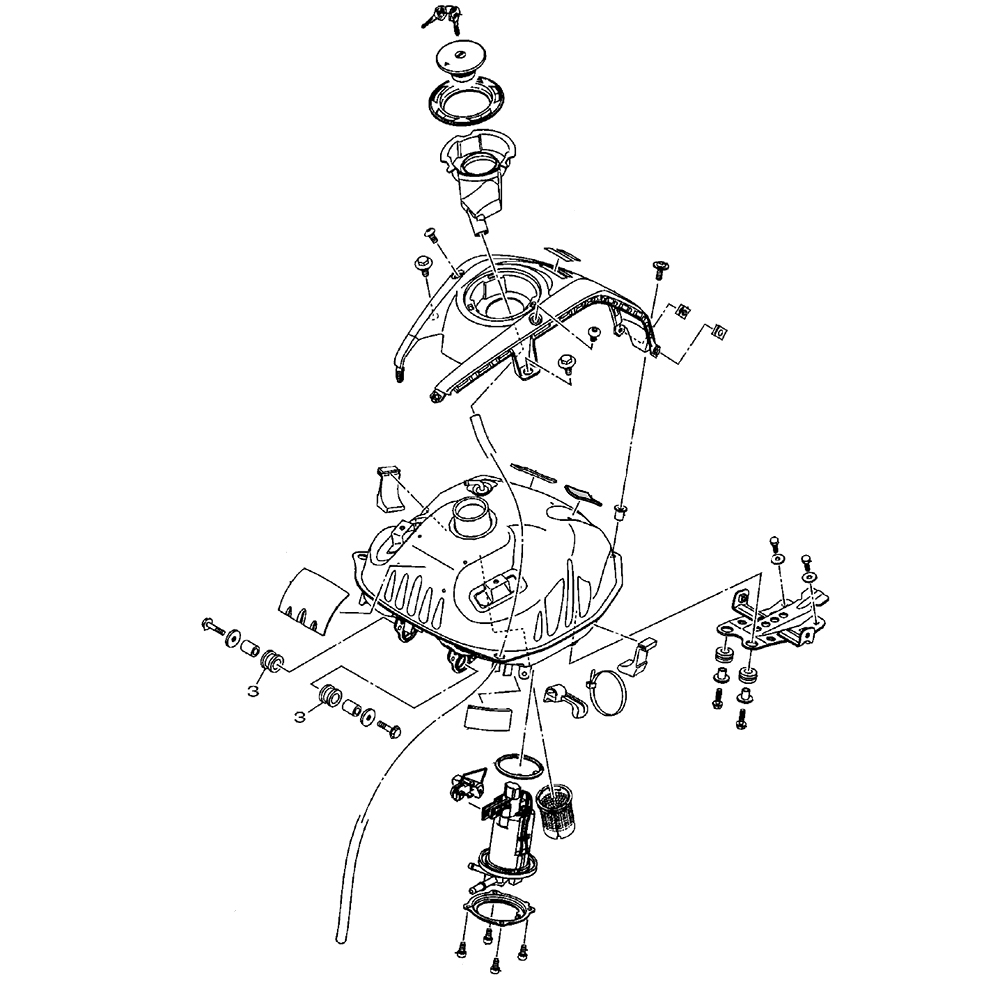 3
3